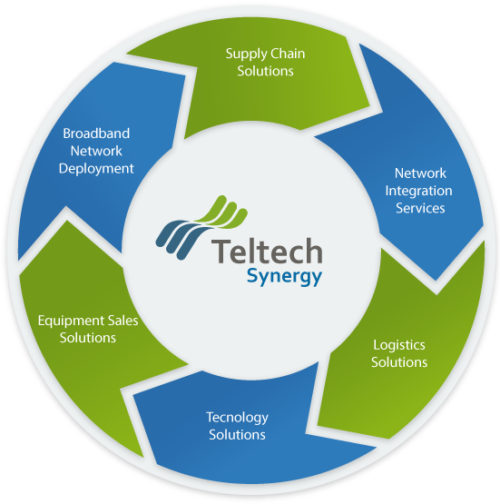 Supply Chain Solutions

Network Integration Services

Logistics Solutions

Tecnology Solutions

Equipment Sales Solutions

Broadband Network Deployment

Teltech
Synergy